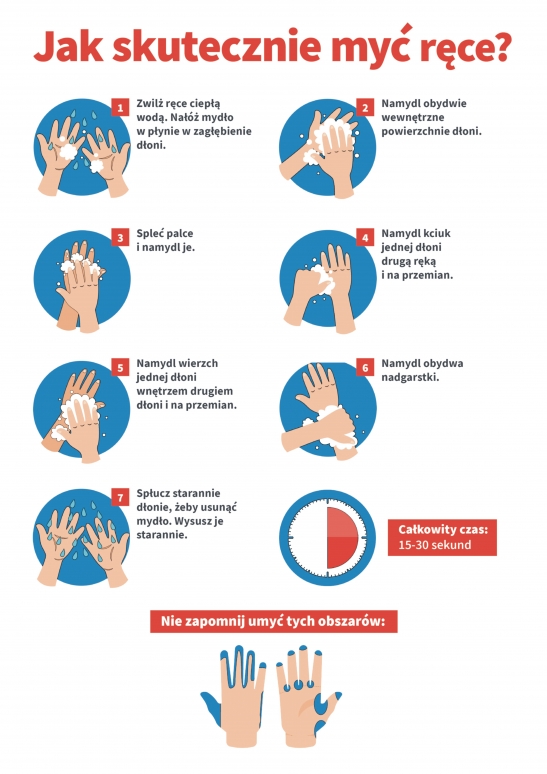 Jak skutecznie myć ręce?

1 Zwilż ręce ciepłą wodą. Nałóż mydło w płynie w zagłębienie dłoni.

2 Namydl obydwie wewnętrzne powierzchnie dłoni.

3 Spleć palce i namydl je.

4 Namydl kciuk jednej dłoni drugą ręką i na przemian.

5 Namydl wierzch jednej dłoni wnętrzem drugiem dłoni i na przemian.

6 Namydl obydwa nadgarstki.

7 Spłucz starannie dłonie, żeby usunąć mydło. Wysusz je starannie.

Całkowity czas: 15-30 sekund

Nie zapomnij umyć tych obszarów: